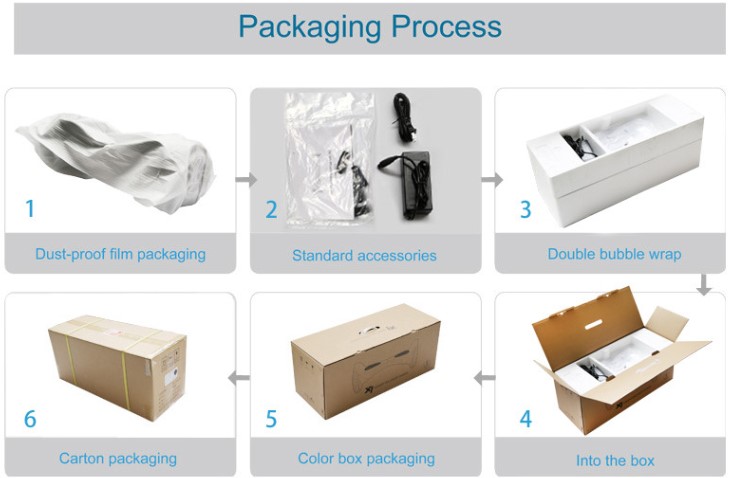 Packaging Process

1
Dust-proof film packaging

2
Standard accessories

3
Double bubble wrap

4
Into the box

5
Color box packaging

6
Carton packaging